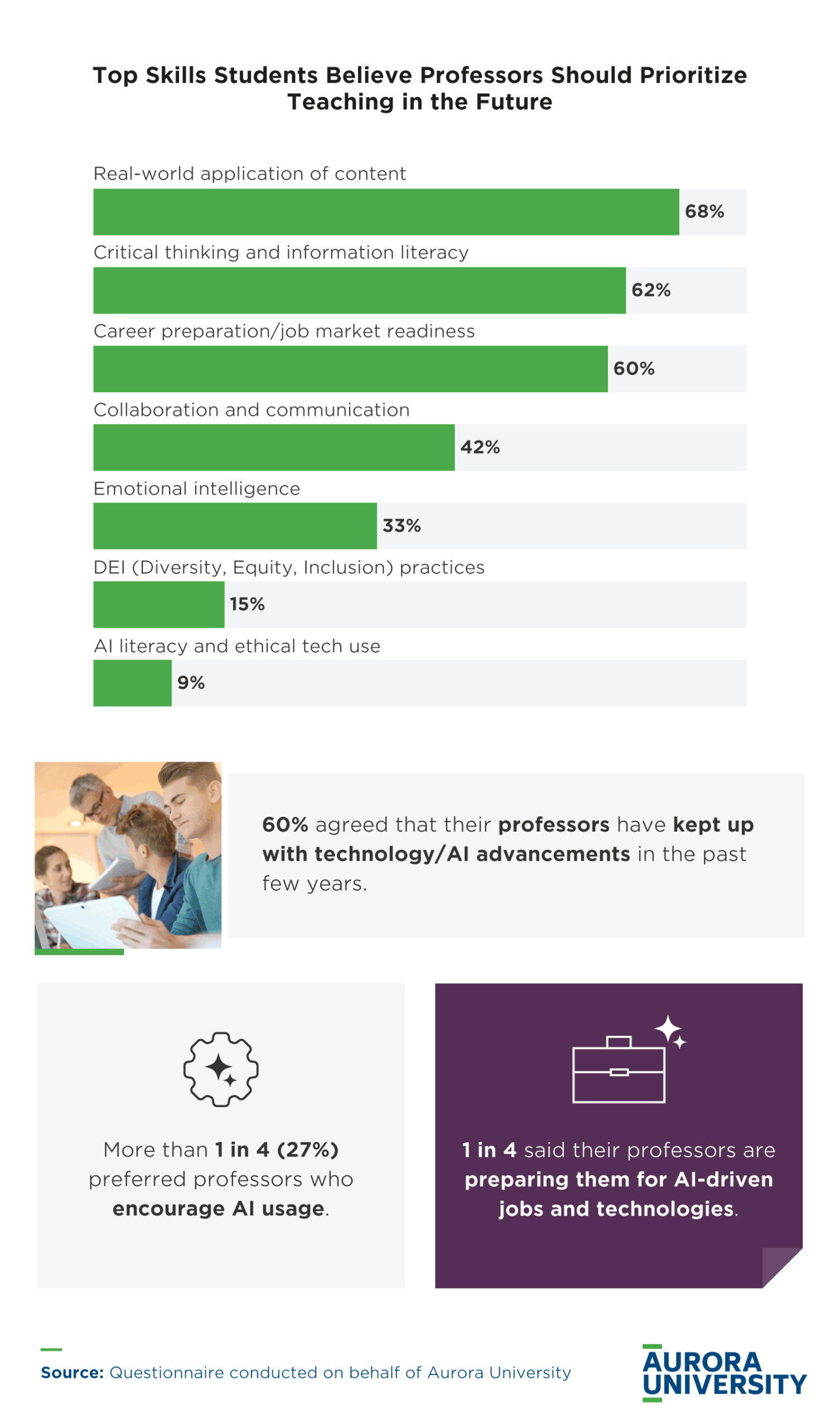 Top Skills Students Believe Professors Should Prioritize Teaching in the Future

Real-world application of content
68%

Critical thinking and information literacy
62%

Career preparation/job market readiness
60%

Collaboration and communication
42%

Emotional intelligence
33%

DEI (Diversity, Equity, Inclusion) practices
15%

AI literacy and ethical tech use
9%

60% agreed that their professors have kept up with technology/AI advancements in the past few years.

More than 1 in 4 (27%) preferred professors who encourage AI usage.

1 in 4 said their professors are preparing them for AI-driven jobs and technologies.

Source: Questionnaire conducted on behalf of Aurora University

AURORA UNIVERSITY